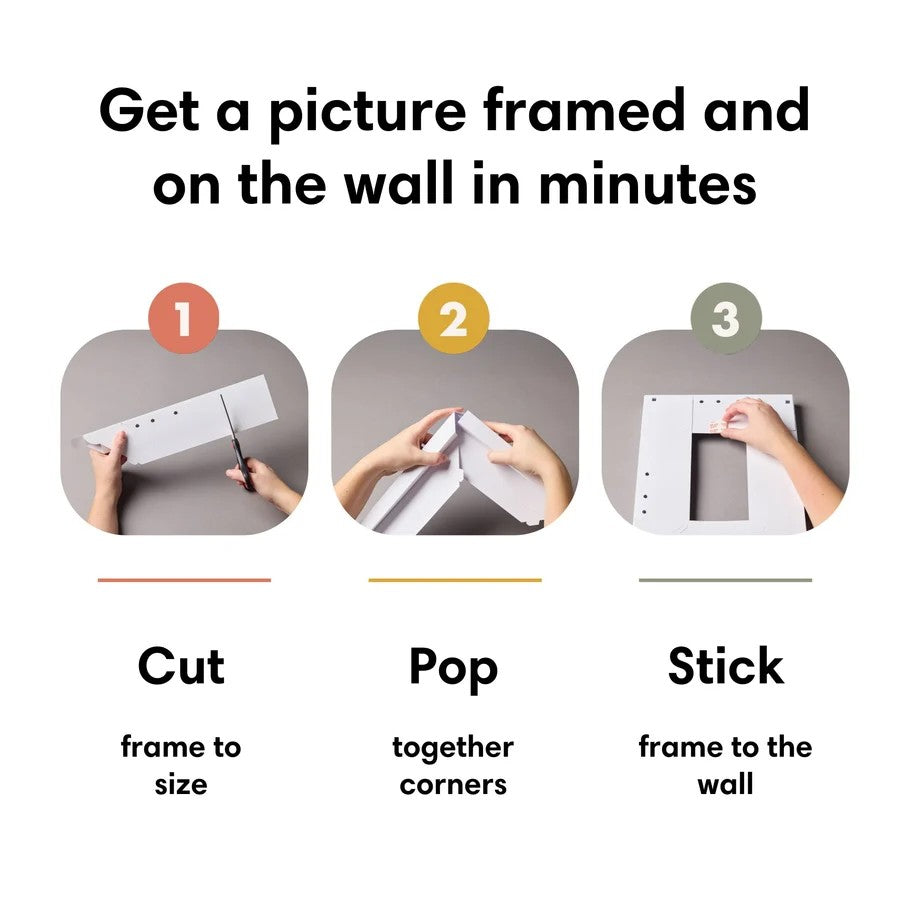 Get a picture framed and on the wall in minutes

1

2

3

Cut

frame to size

Pop

together corners

Stick

frame to the wall